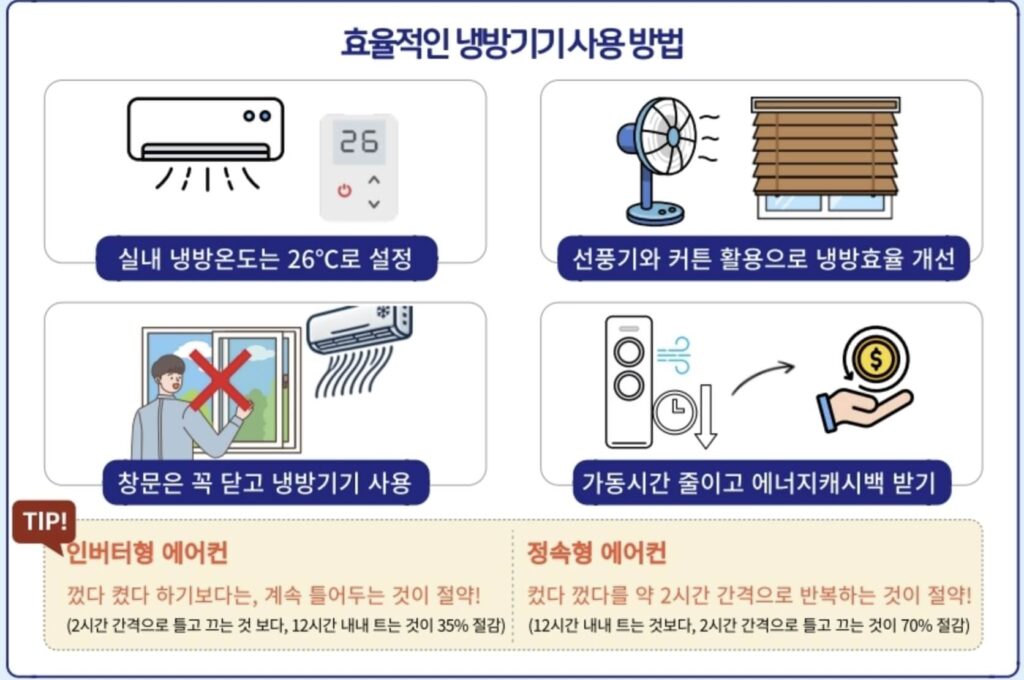 효율적인 냉방기기 사용 방법

26

실내 냉방온도는 26°C로 설정

선풍기와 커튼 활용으로 냉방효율 개선

창문은 꼭 닫고 냉방기기 사용

가동시간 줄이고 에너지캐시백 받기

TIP!

인버터형 에어컨

껐다 켰다 하기보다는, 계속 틀어두는 것이 절약!

(2시간 간격으로 틀고 끄는 것 보다, 12시간 내내 트는 것이 35% 절감)

정속형 에어컨

켰다 껐다를 약 2시간 간격으로 반복하는 것이 절약!

(12시간 내내 트는 것보다, 2시간 간격으로 틀고 끄는 것이 70% 절감)