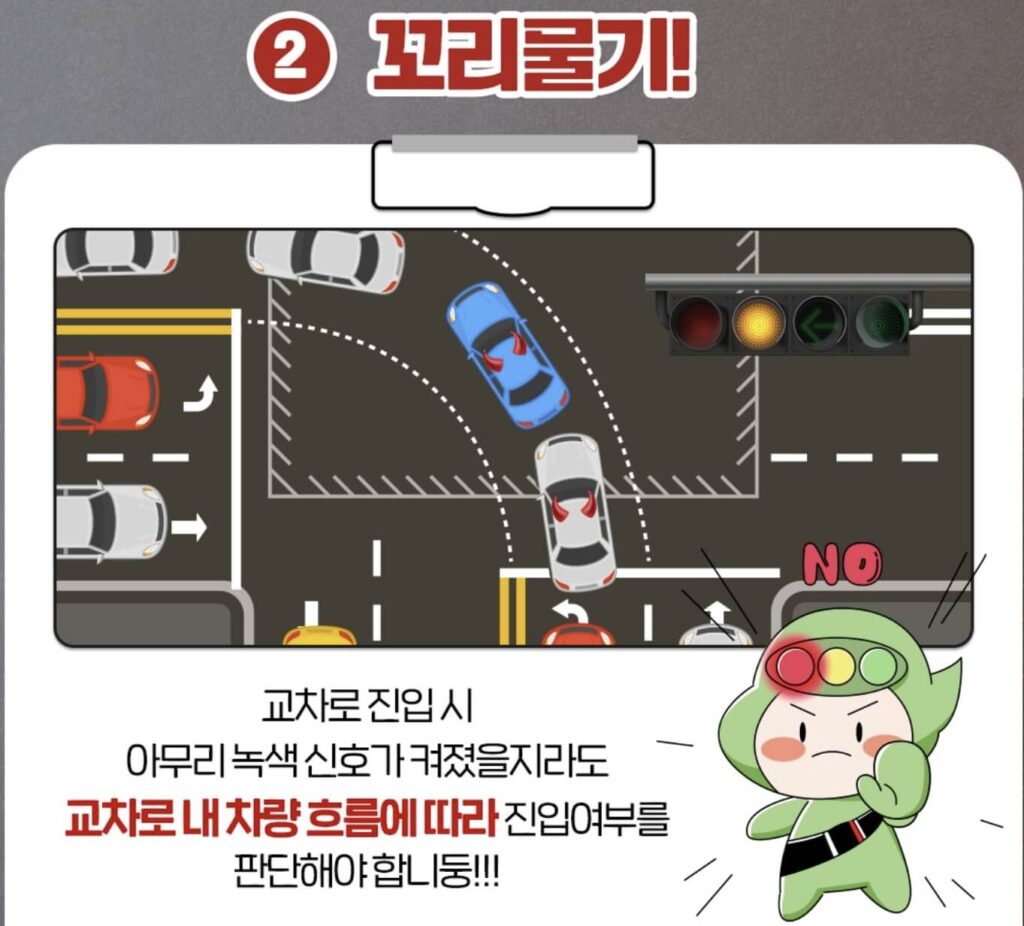 ② 꼬리물기!

NO

교차로 진입 시
아무리 녹색 신호가 켜졌을지라도
교차로 내 차량 흐름에 따라 진입여부를
판단해야 합니둥!!!