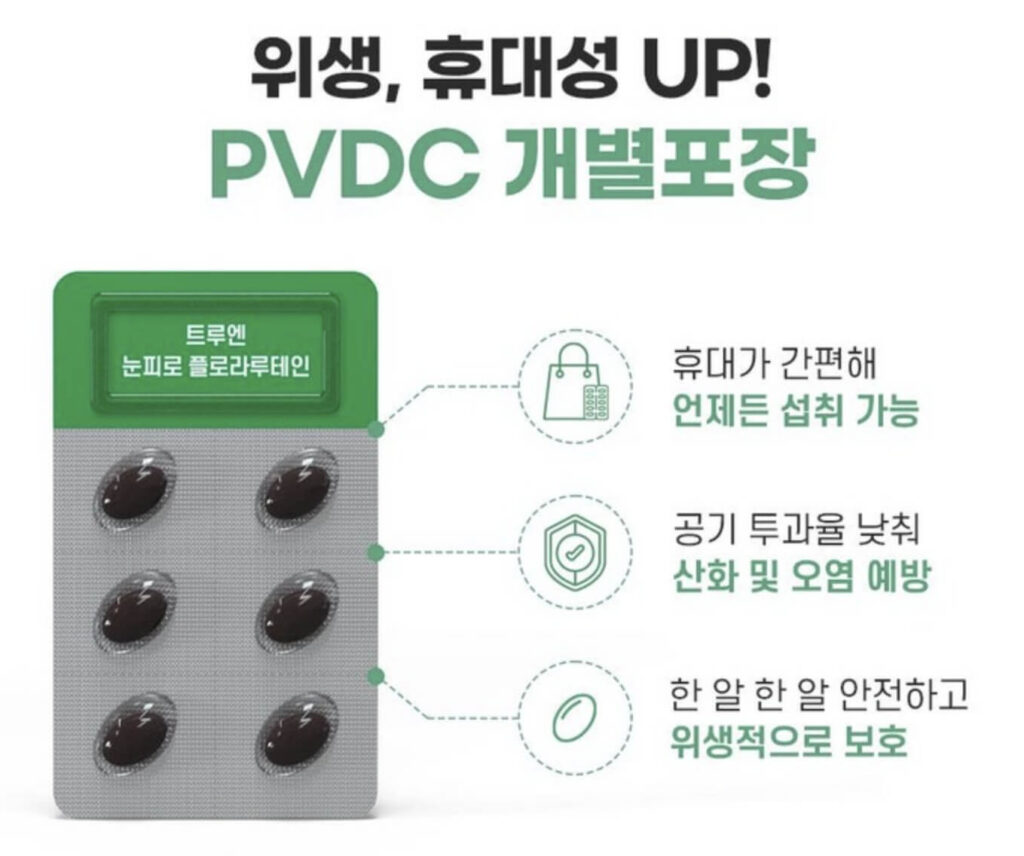 위생, 휴대성 UP!
PVDC 개별포장

트루엔
눈피로 플로라루테인

휴대가 간편해
언제든 섭취 가능

공기 투과율 낮춰
산화 및 오염 예방

한 알 한 알 안전하고
위생적으로 보호